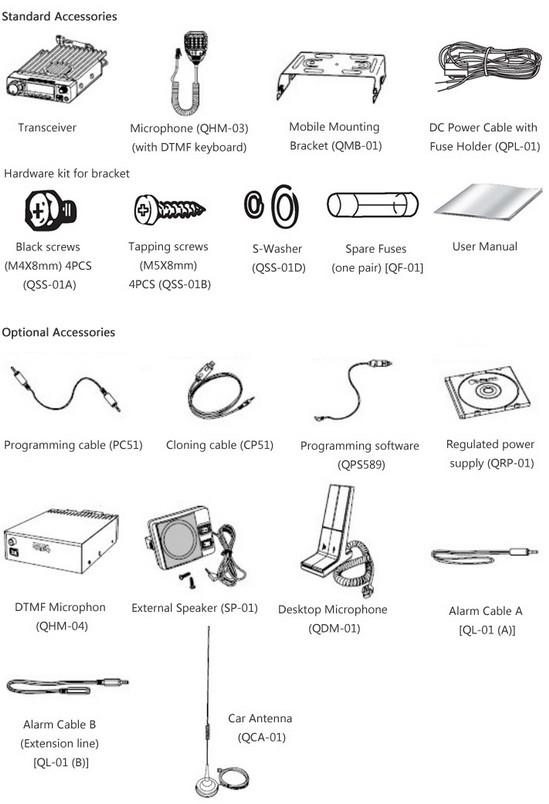 Standard Accessories

Transceiver

Microphone (QHM-03) (with DTMF keyboard)

Mobile Mounting Bracket (QMB-01)

DC Power Cable with Fuse Holder (QPL-01)

Hardware kit for bracket

Black screws (M4X8mm) 4PCS (QSS-01A)

Tapping screws (M5X8mm) 4PCS (QSS-01B)

S-Washer (QSS-01D)

Spare Fuses (one pair) [QF-01]

User Manual

Optional Accessories

Programming cable (PC51)

Cloning cable (CP51)

Programming software (QPS589)

Regulated power supply (QRP-01)

DTMF Microphon (QHM-04)

External Speaker (SP-01)

Desktop Microphone (QDM-01)

Alarm Cable A [QL-01 (A)]

Alarm Cable B (Extension line) [QL-01 (B)]

Car Antenna (QCA-01)